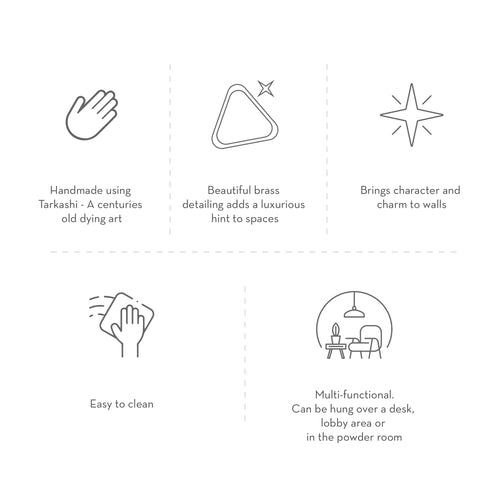 Handmade using Tarkashi - A centuries old dying art

Beautiful brass detailing adds a luxurious hint to spaces

Brings character and charm to walls

Easy to clean

Multi-functional.
Can be hung over a desk, lobby area or in the powder room